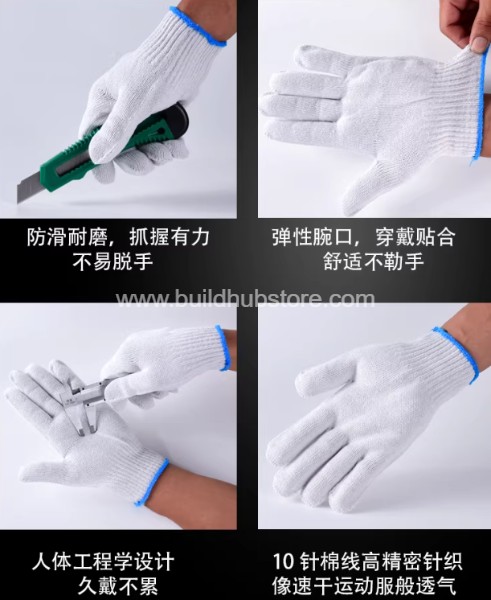 防滑耐磨，抓握有力
不易脱手

弹性腕口，穿戴贴合
舒适不勒手

www.buildhubstore.com

人体工程学设计
久戴不累

10 针棉线高精密针织
像速干运动服般透气